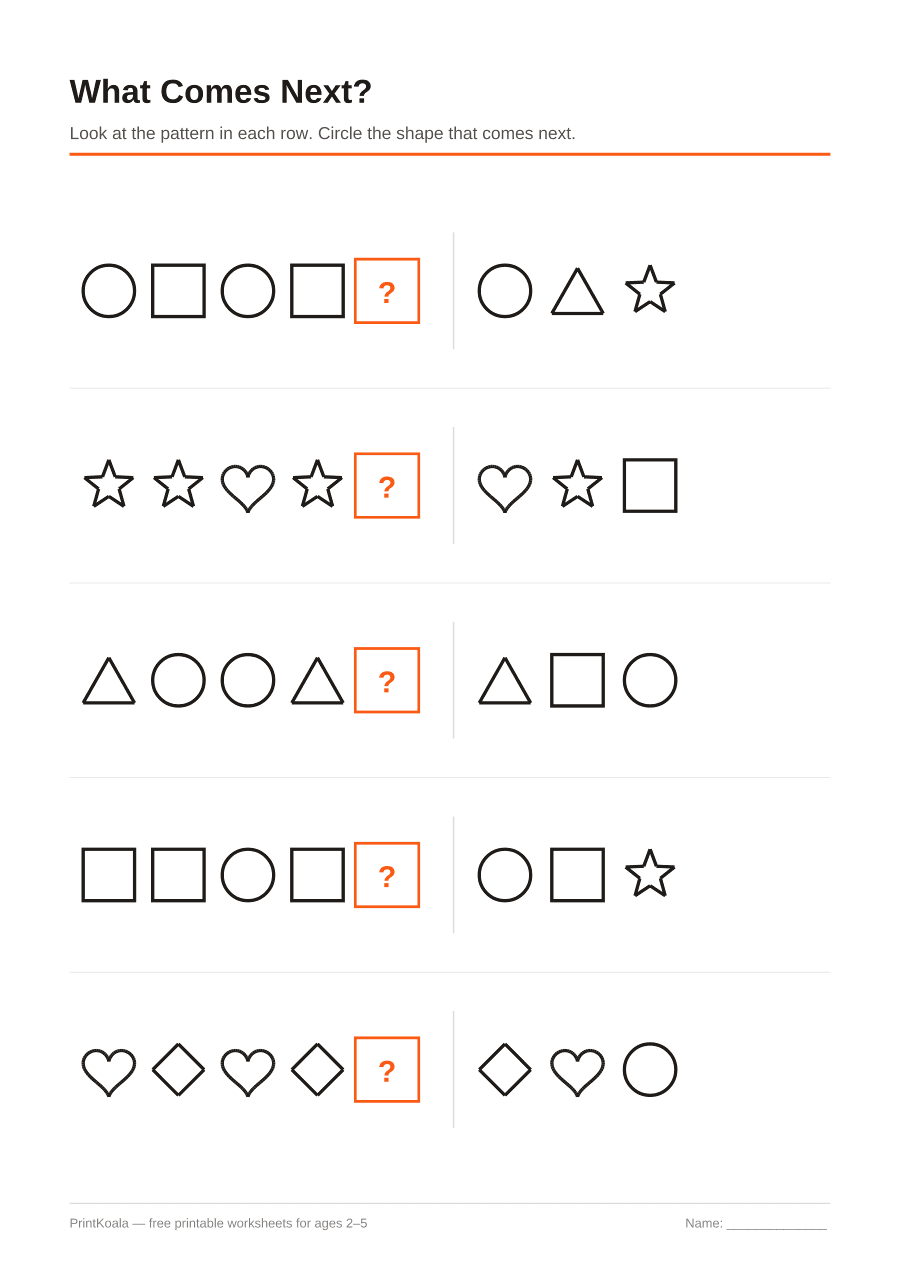 What Comes Next?

Look at the pattern in each row. Circle the shape that comes next.

?

?

?

?

?

PrintKoala — free printable worksheets for ages 2–5

Name: ______________